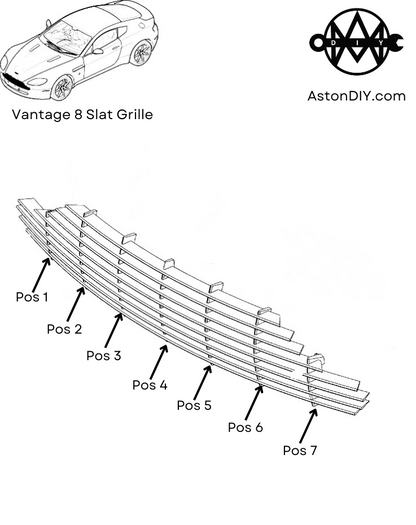 Vantage 8 Slat Grille

DIY

AstonDIY.com

Pos 1

Pos 2

Pos 3

Pos 4

Pos 5

Pos 6

Pos 7