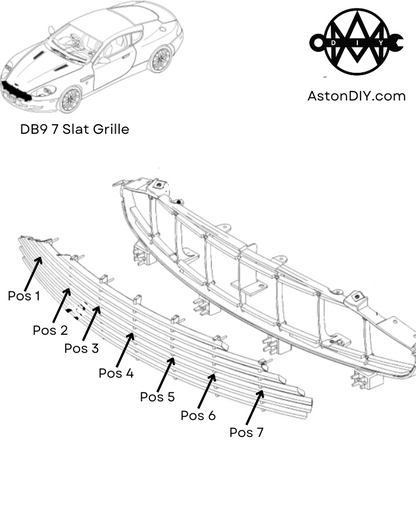 DIY

AstonDIY.com

DB9 7 Slat Grille

Pos 1

Pos 2

Pos 3

Pos 4

Pos 5

Pos 6

Pos 7