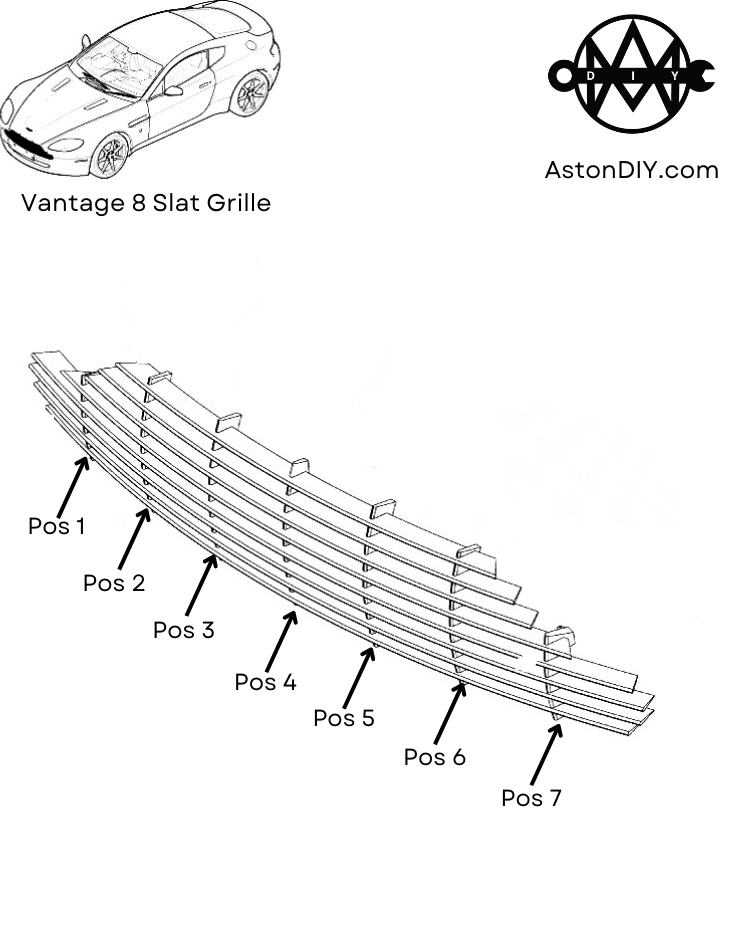 Vantage 8 Slat Grille

DIY

AstonDIY.com

Pos 1

Pos 2

Pos 3

Pos 4

Pos 5

Pos 6

Pos 7