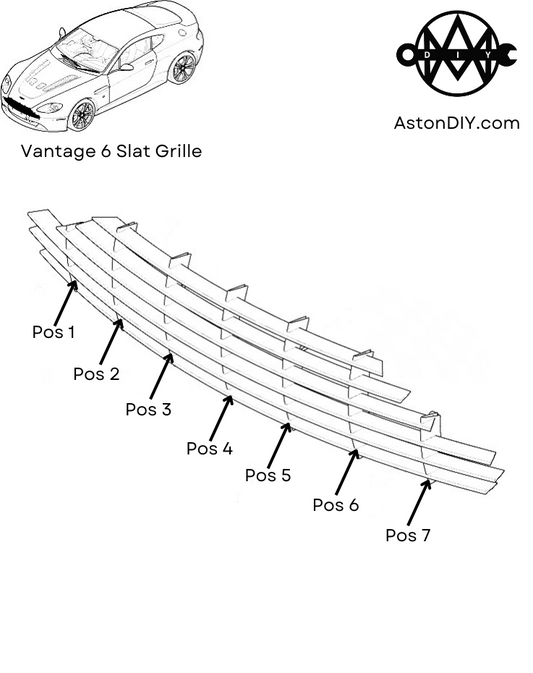 DIY

AstonDIY.com

Vantage 6 Slat Grille

Pos 1

Pos 2

Pos 3

Pos 4

Pos 5

Pos 6

Pos 7