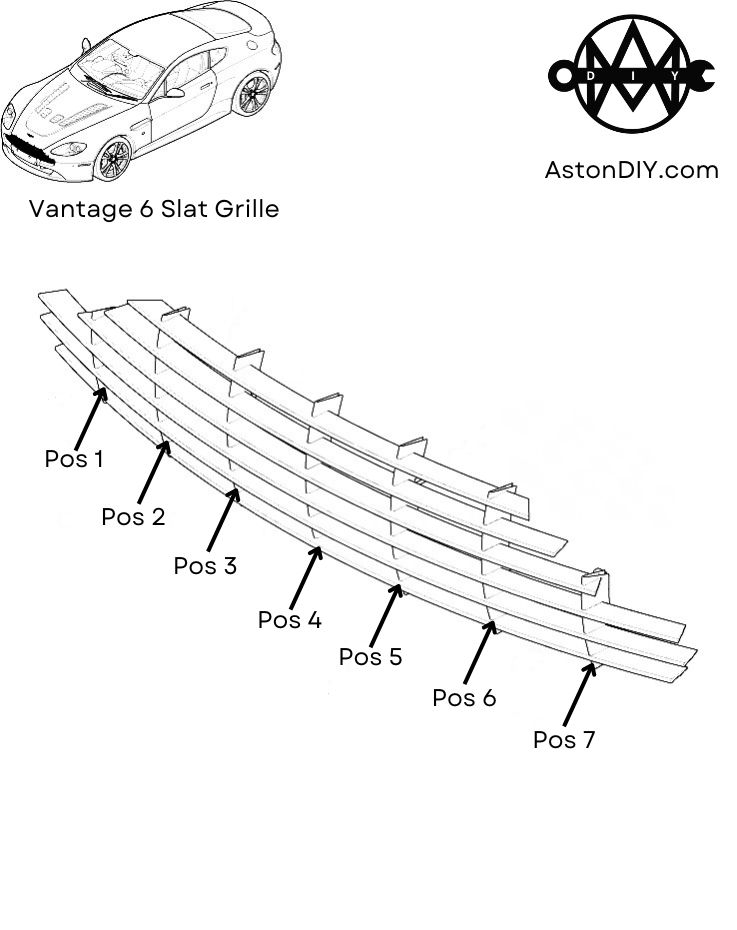 Vantage 6 Slat Grille

DIY

AstonDIY.com

Pos 1

Pos 2

Pos 3

Pos 4

Pos 5

Pos 6

Pos 7